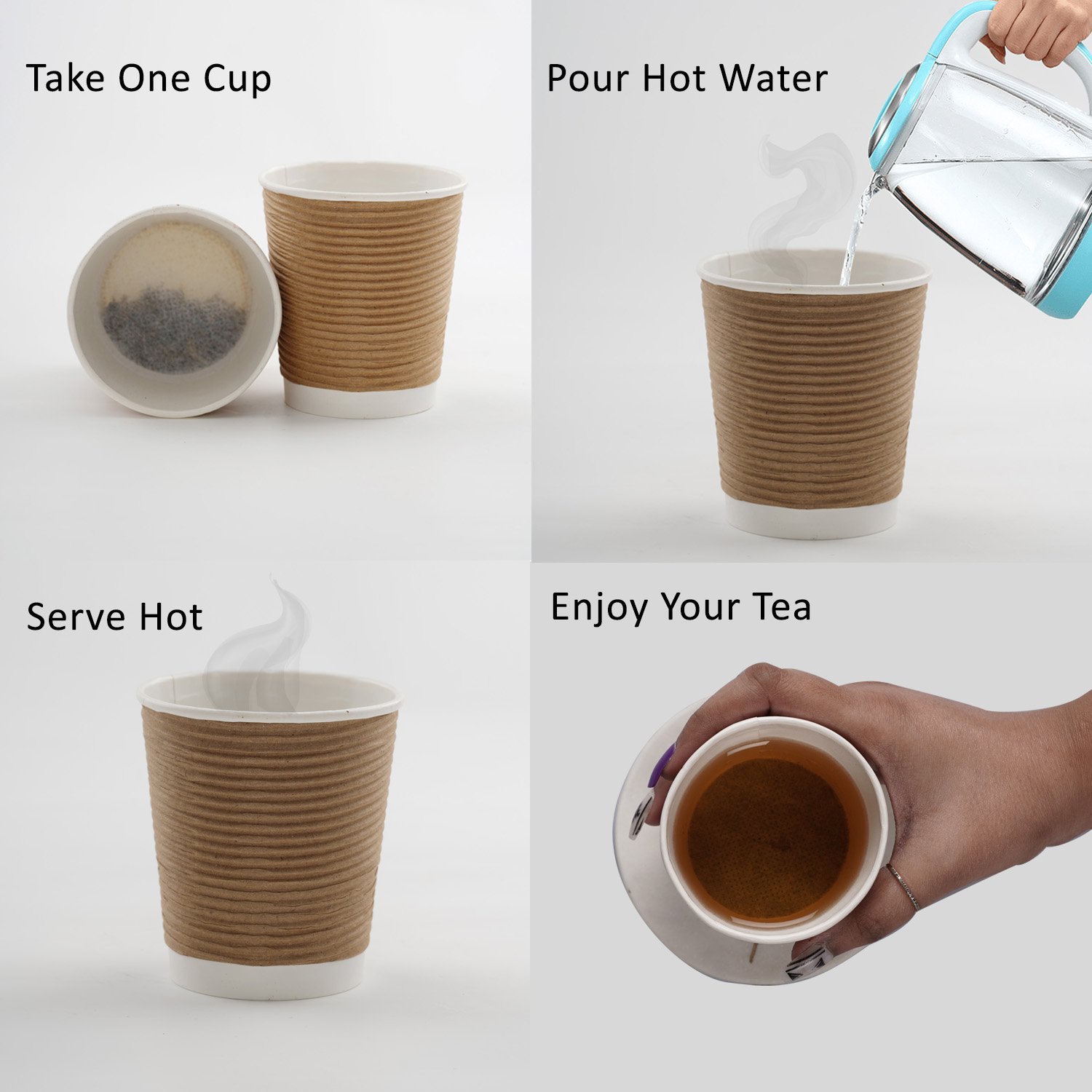 Take One Cup

Pour Hot Water

Serve Hot

Enjoy Your Tea